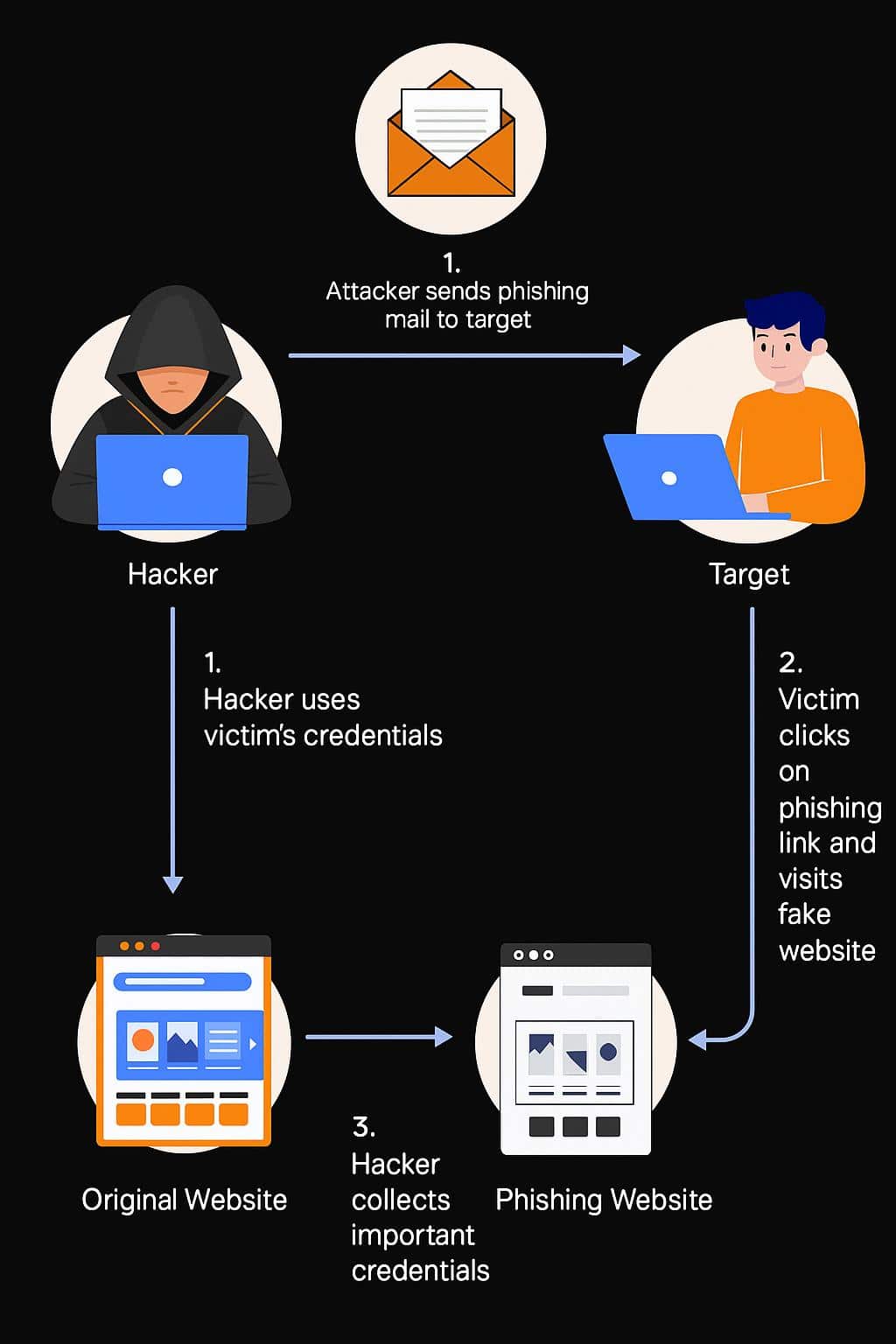 1.
Attacker sends phishing mail to target

Hacker

Target

1.
Hacker uses victim's credentials

2.
Victim clicks on phishing link and visits fake website

Original Website

3.
Hacker collects important credentials

Phishing Website